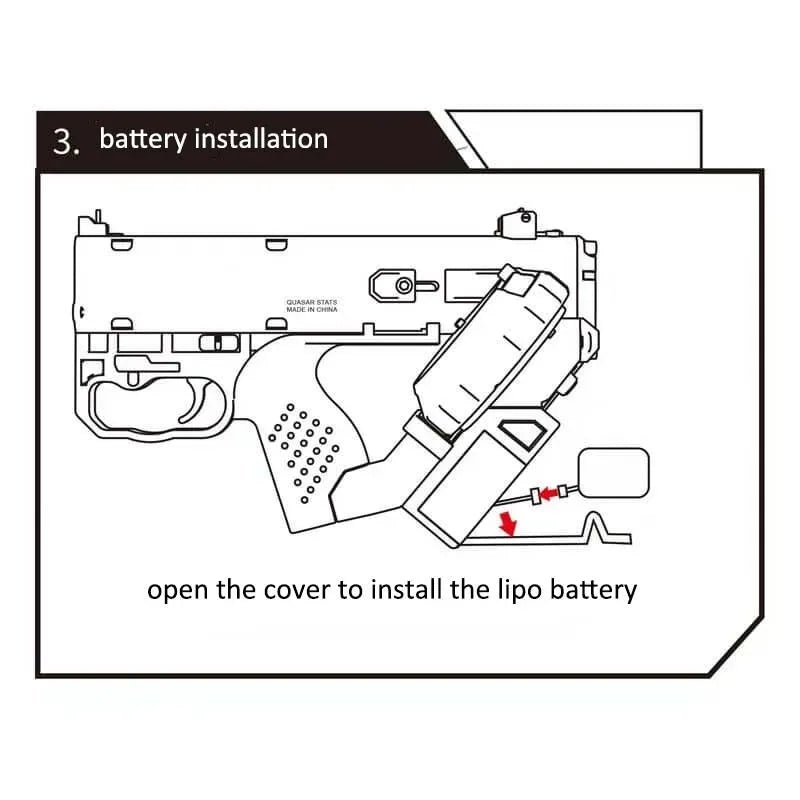 3. battery installation

QUASAR STATS
MADE IN CHINA

open the cover to install the lipo battery