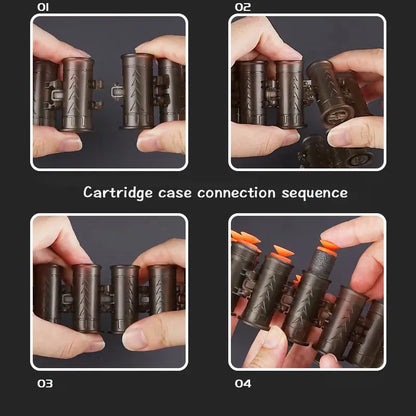 01

02

Cartridge case connection sequence

03

04